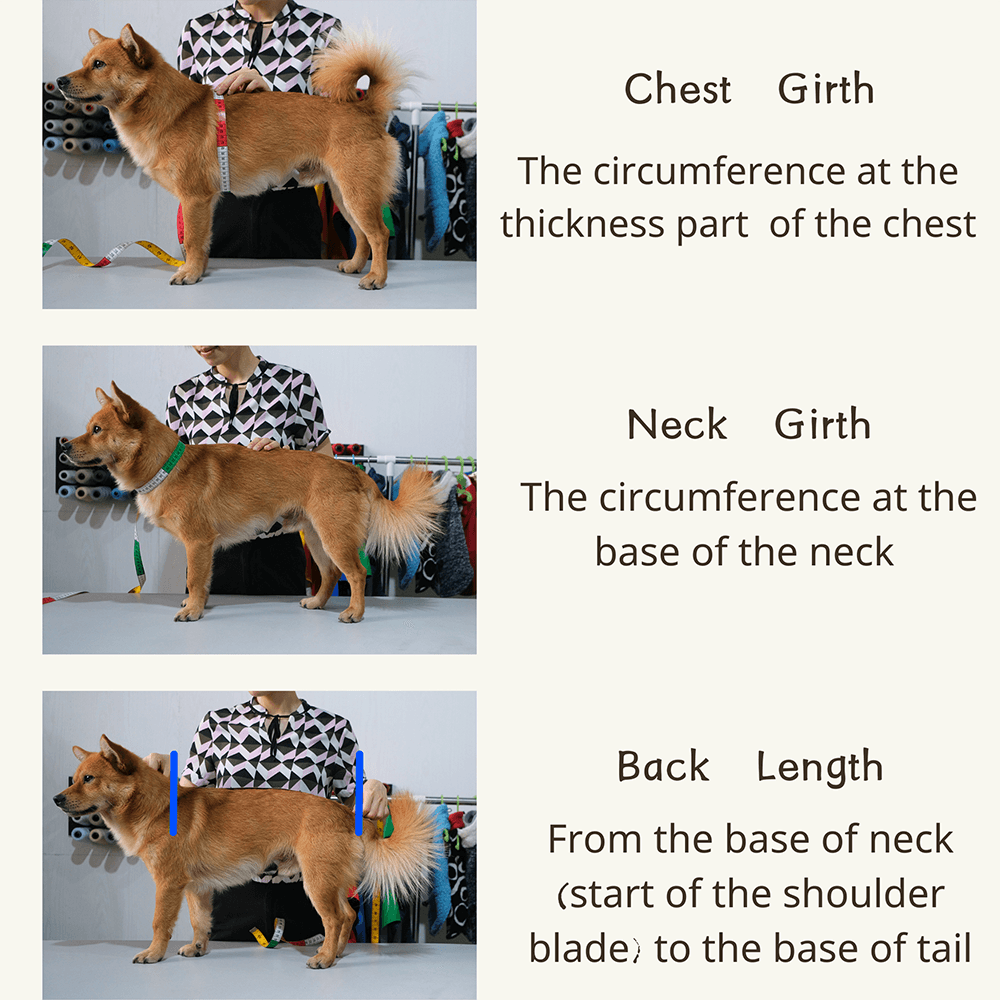 Chest Girth

The circumference at the thickness part of the chest

Neck Girth

The circumference at the base of the neck

Back Length

From the base of neck (start of the shoulder blade) to the base of tail