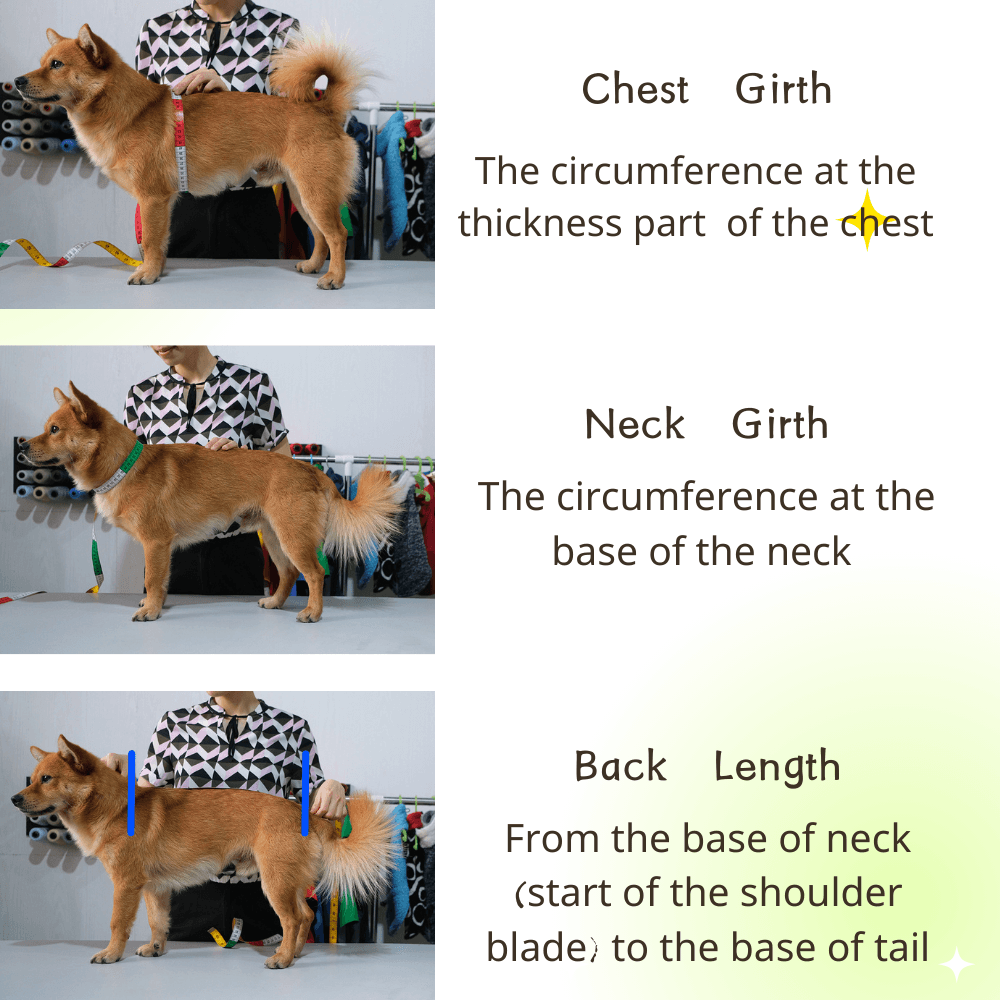 Chest Girth

The circumference at the thickness part of the chest

Neck Girth

The circumference at the base of the neck

Back Length

From the base of neck (start of the shoulder blade) to the base of tail